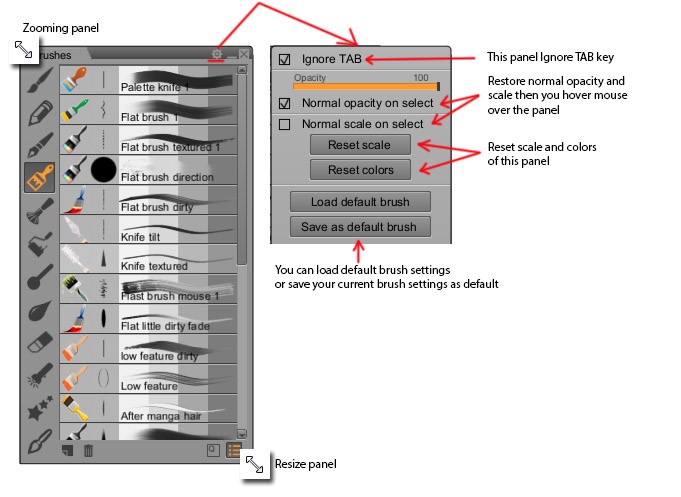 Zooming panel

rushes

Palette knife 1

Flat brush 1

Flat brush textured 1

Flat brush direction

Flat brush dirty

Knife tilt

Knife textured

Flast brush mouse 1

Flat little dirty fade

low feature dirty

Low feature

After manga hair

Resize panel

Ignore TAB

Opacity 100

Normal opacity on select

Normal scale on select

Reset scale

Reset colors

Load default brush

Save as default brush

This panel Ignore TAB key

Restore normal opacity and scale then you hover mouse over the panel

Reset scale and colors of this panel

You can load default brush settings or save your current brush settings as default